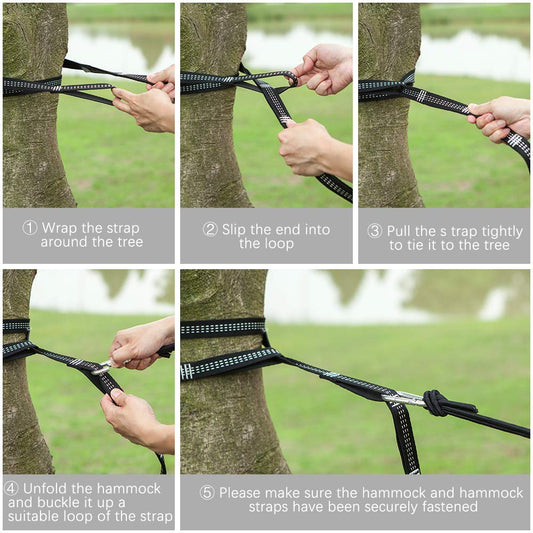 ① Wrap the strap around the tree

② Slip the end into the loop

③ Pull the s trap tightly to tie it to the tree

④ Unfold the hammock and buckle it up a suitable loop of the strap

⑤ Please make sure the hammock and hammock straps have been securely fastened