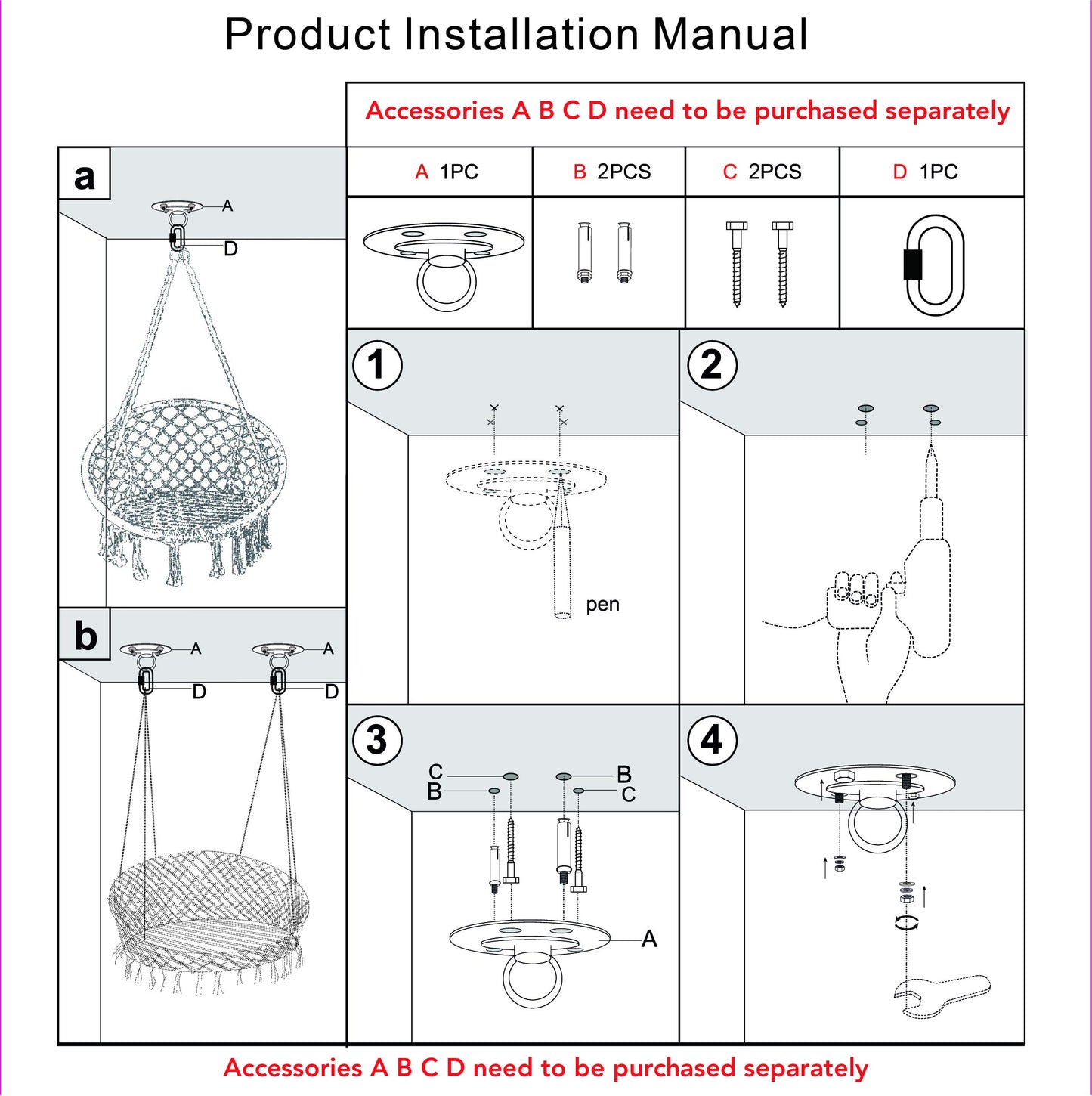 Product Installation Manual

Accessories A B C D need to be purchased separately

| A 1PC | B 2PCS | C 2PCS | D 1PC |
|---|---|---|---|

a

A

D

b

A

D

A

D

1

pen

2

3

C

B

B

C

A

4

Accessories A B C D need to be purchased separately