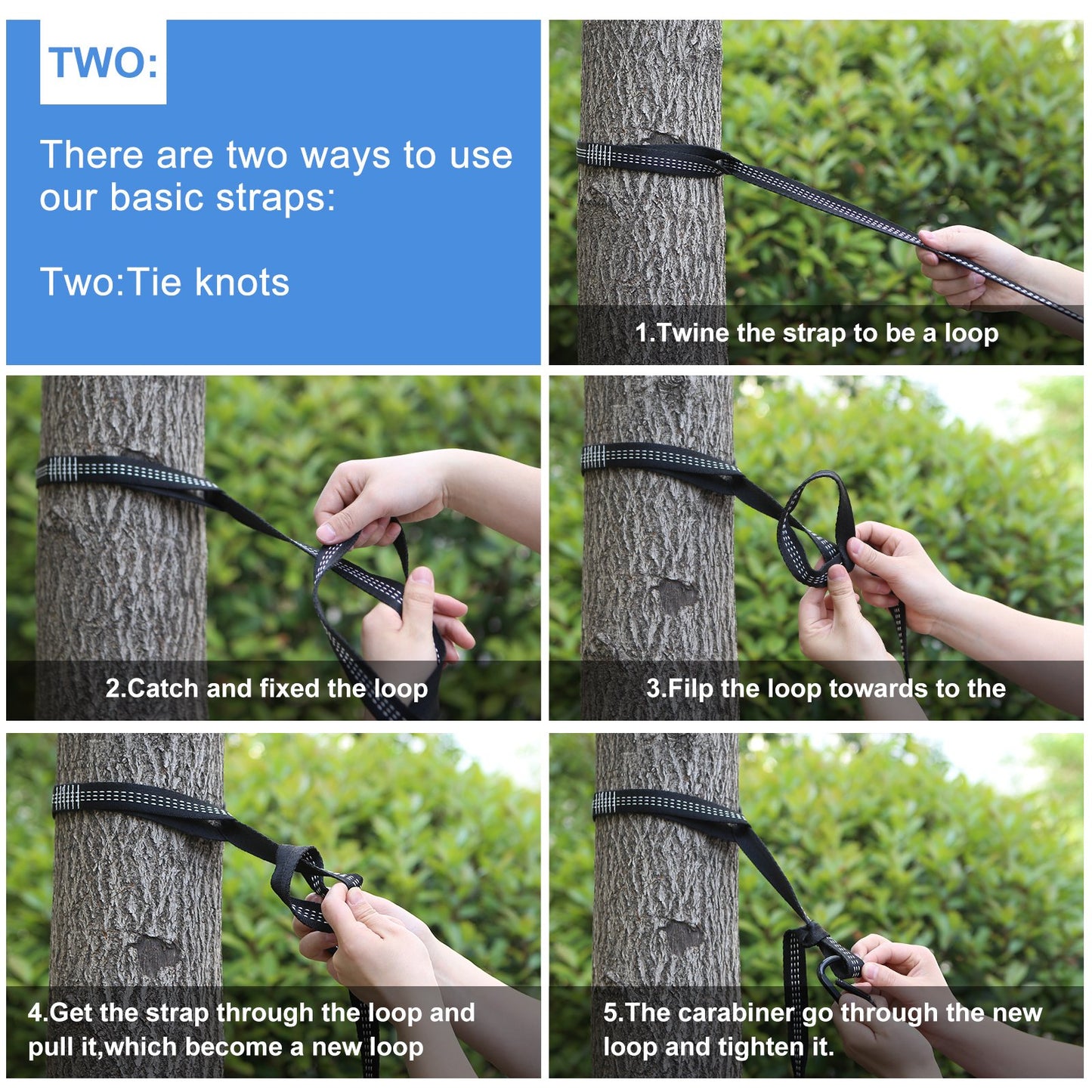 TWO:

There are two ways to use our basic straps:

Two:Tie knots

1.Twine the strap to be a loop

2.Catch and fixed the loop

3.Filp the loop towards to the

4.Get the strap through the loop and pull it,which become a new loop

5.The carabiner go through the new loop and tighten it.