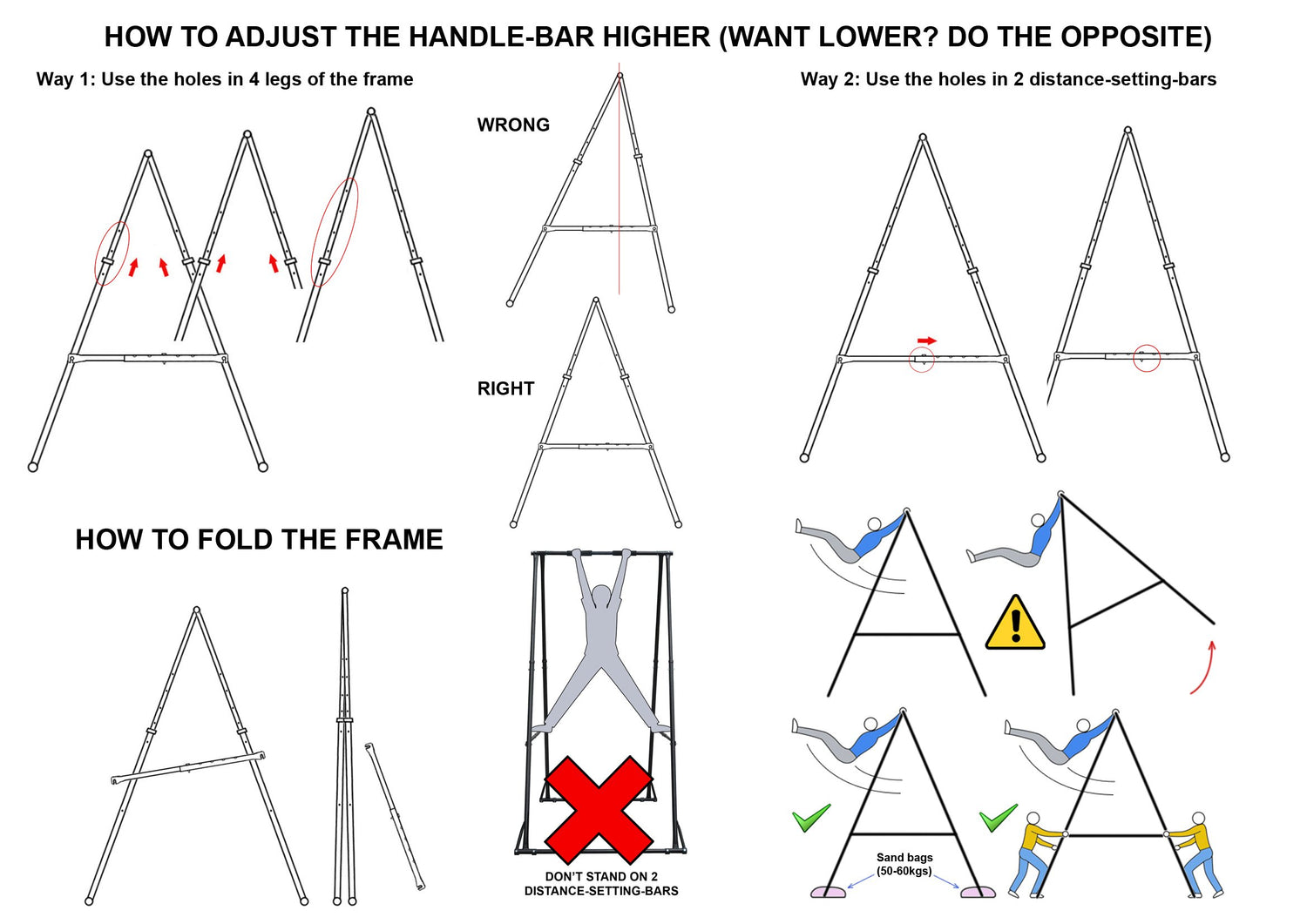 HOW TO ADJUST THE HANDLE-BAR HIGHER (WANT LOWER? DO THE OPPOSITE)

Way 1: Use the holes in 4 legs of the frame

WRONG

RIGHT

Way 2: Use the holes in 2 distance-setting-bars

HOW TO FOLD THE FRAME

DON'T STAND ON 2 DISTANCE-SETTING-BARS

Sand bags (50-60kgs)