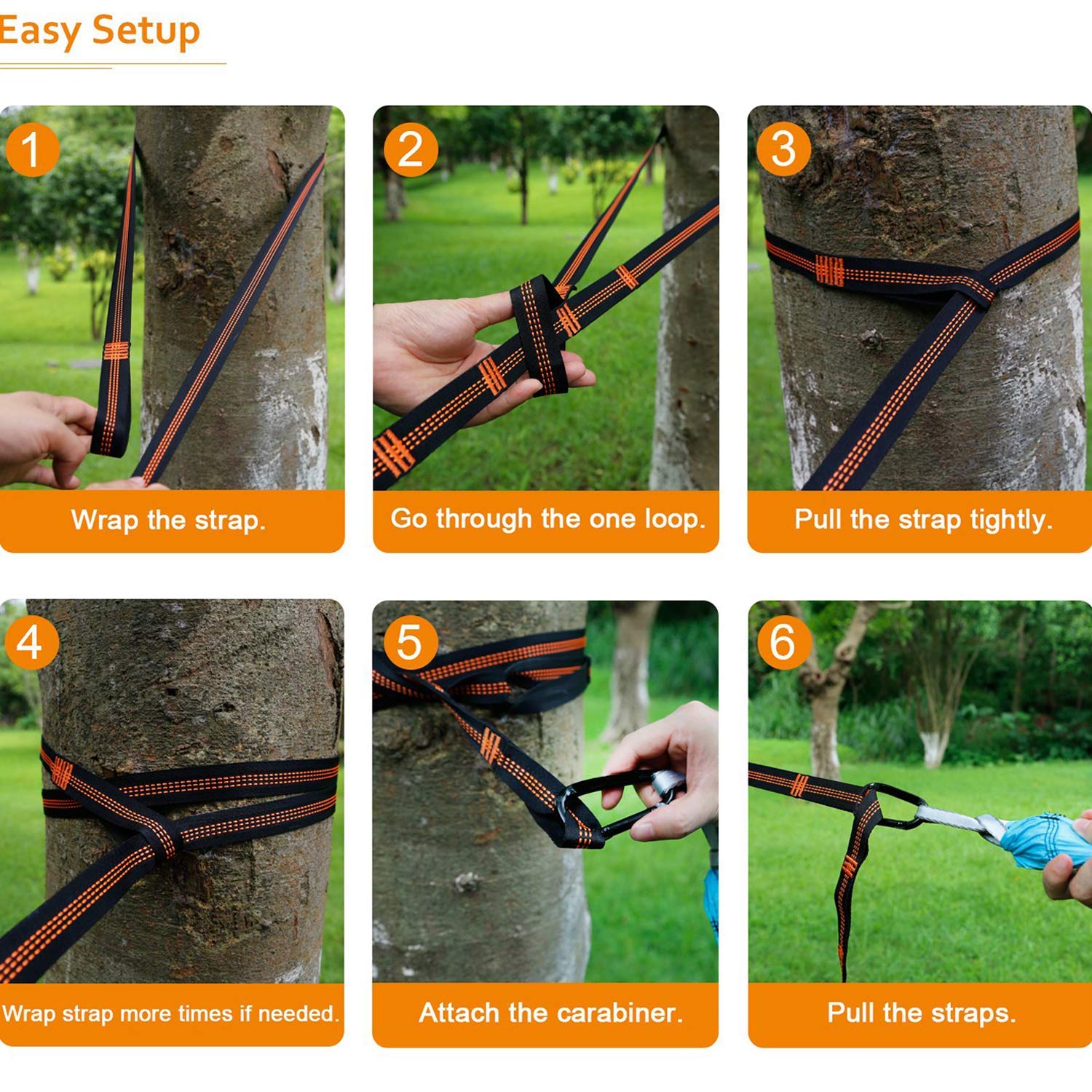 Easy Setup

1
Wrap the strap.

2
Go through the one loop.

3
Pull the strap tightly.

4
Wrap strap more times if needed.

5
Attach the carabiner.

6
Pull the straps.