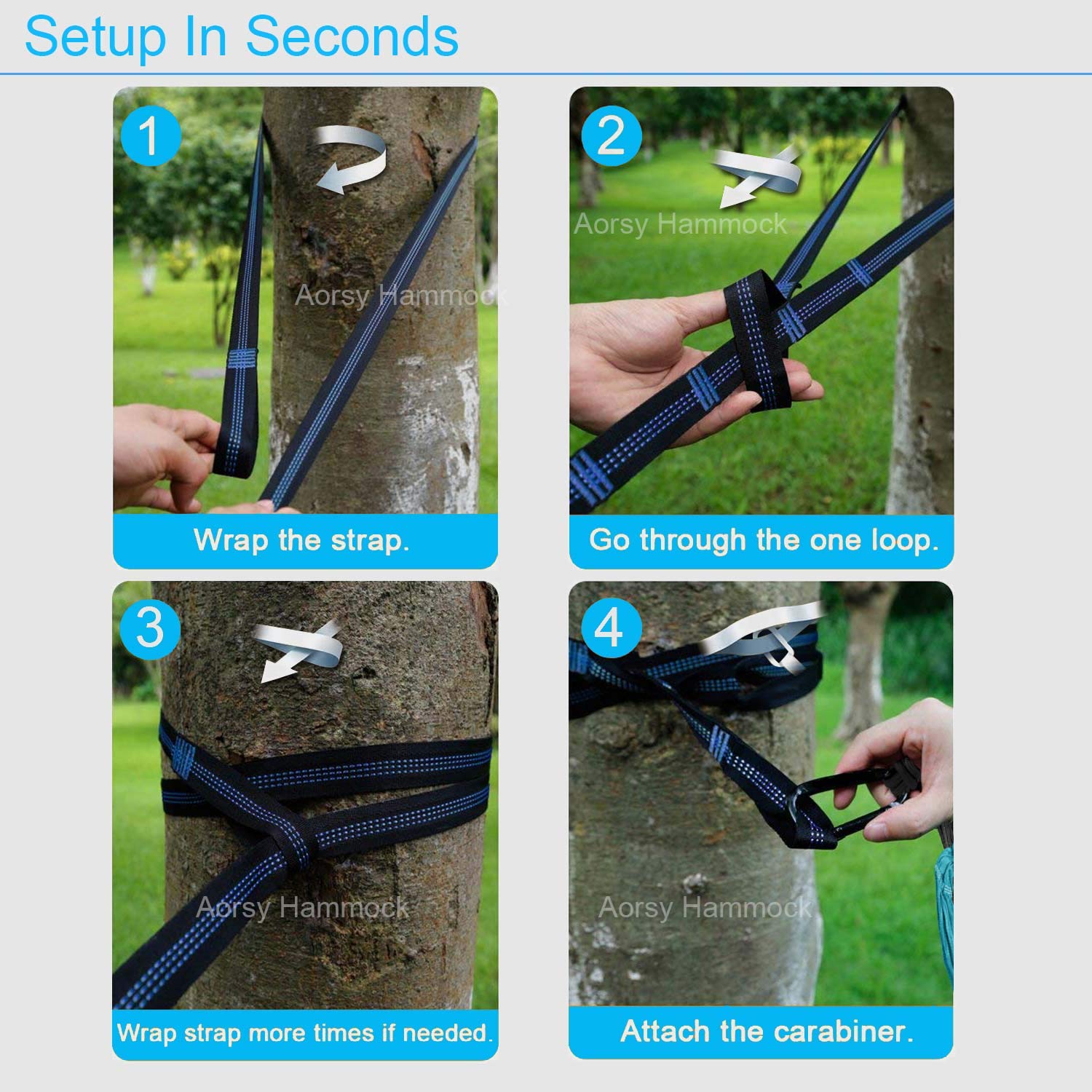 Setup In Seconds

1

Aorsy Hammock

Wrap the strap.

2

Aorsy Hammock

Go through the one loop.

3

Aorsy Hammock

Wrap strap more times if needed.

4

Aorsy Hammock

Attach the carabiner.