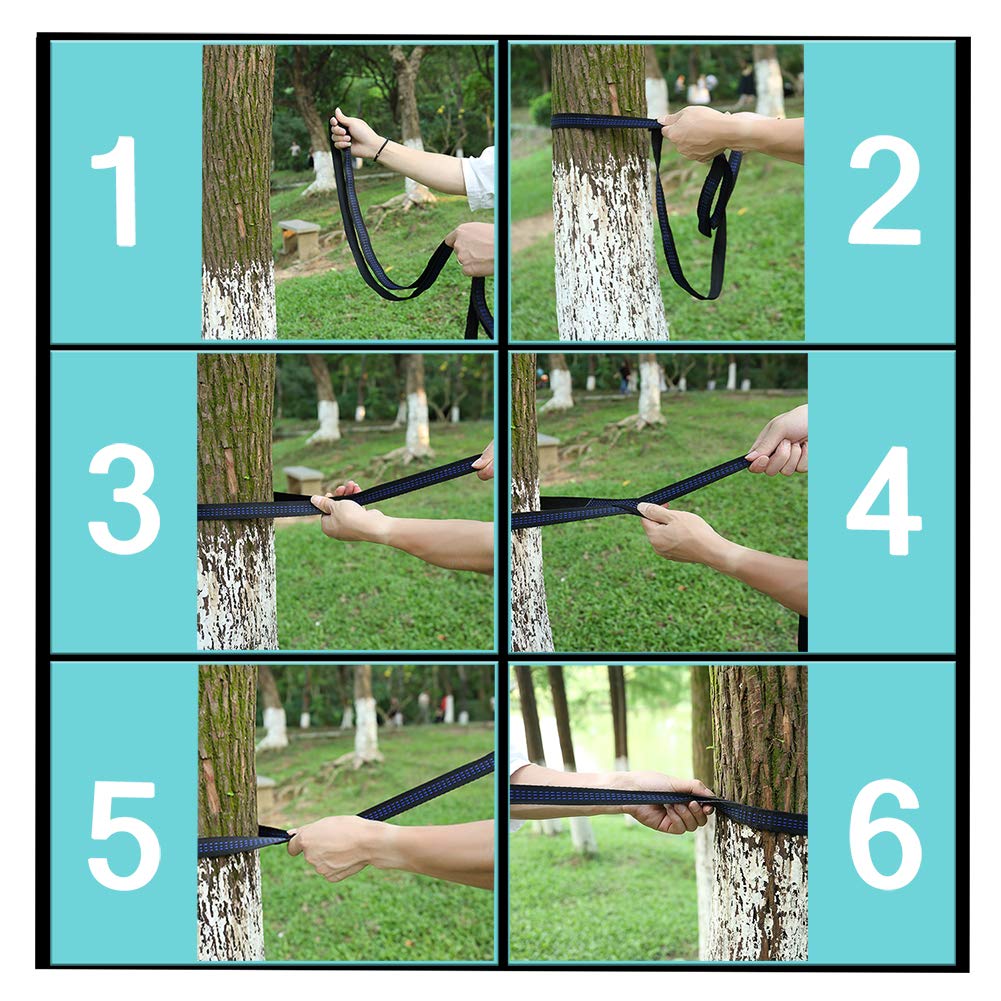 1

2

3

4

5

6