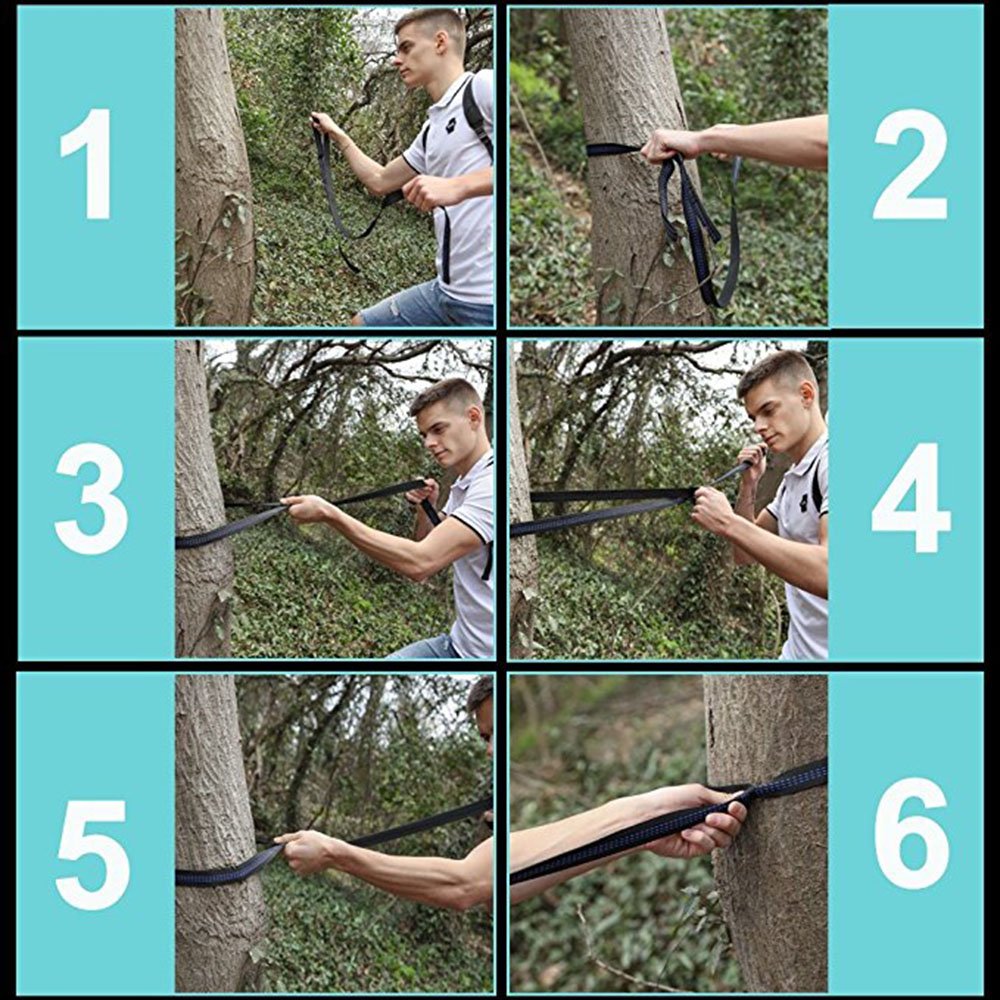 1

2

3

4

5

6