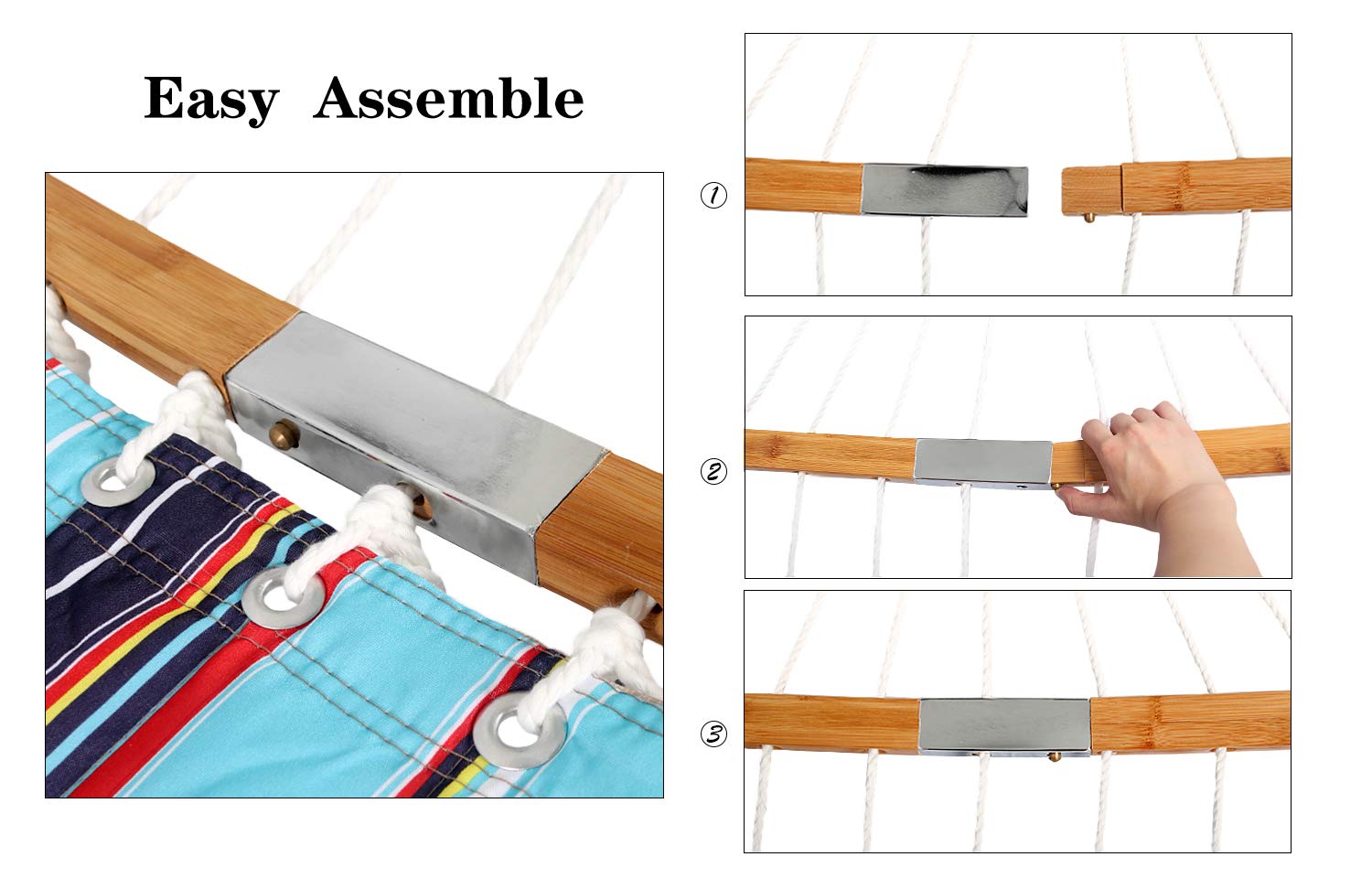 Easy Assemble

①

②

③