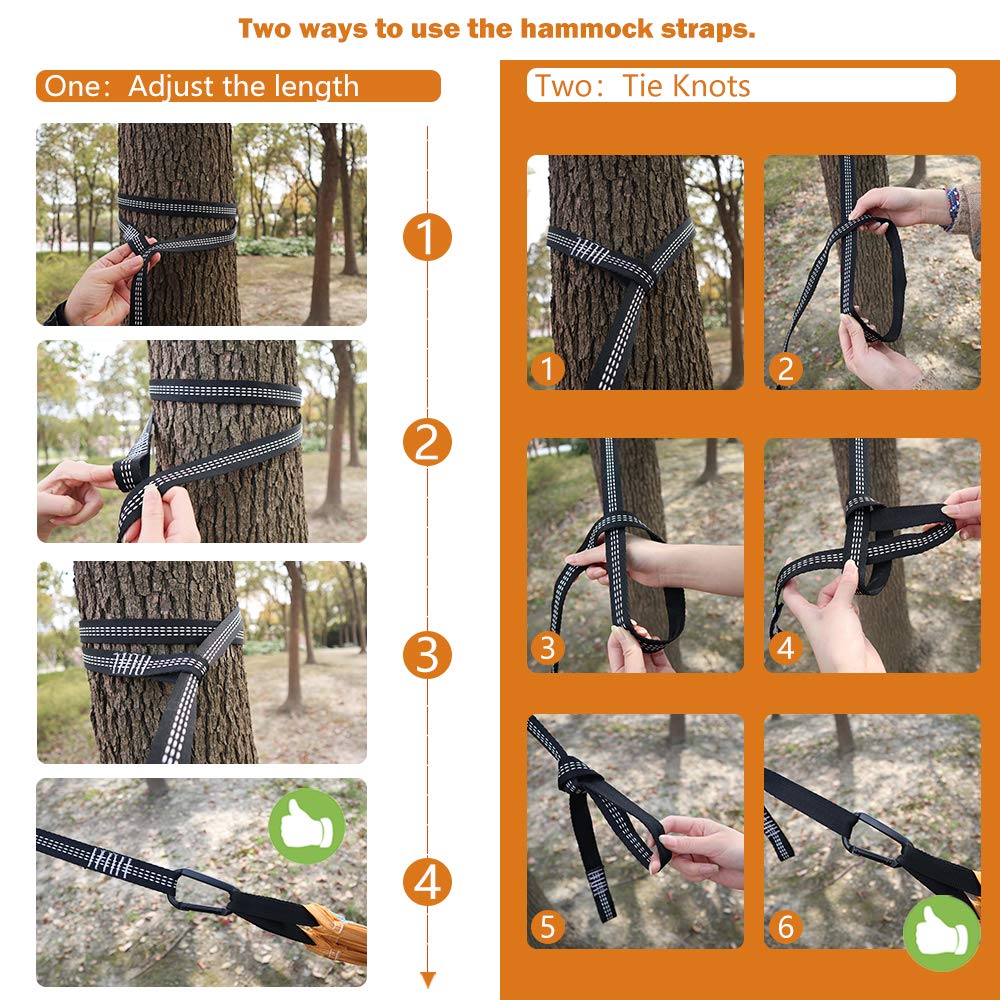 Two ways to use the hammock straps.

One: Adjust the length

1

2

3

4

Two: Tie Knots

1

2

3

4

5

6