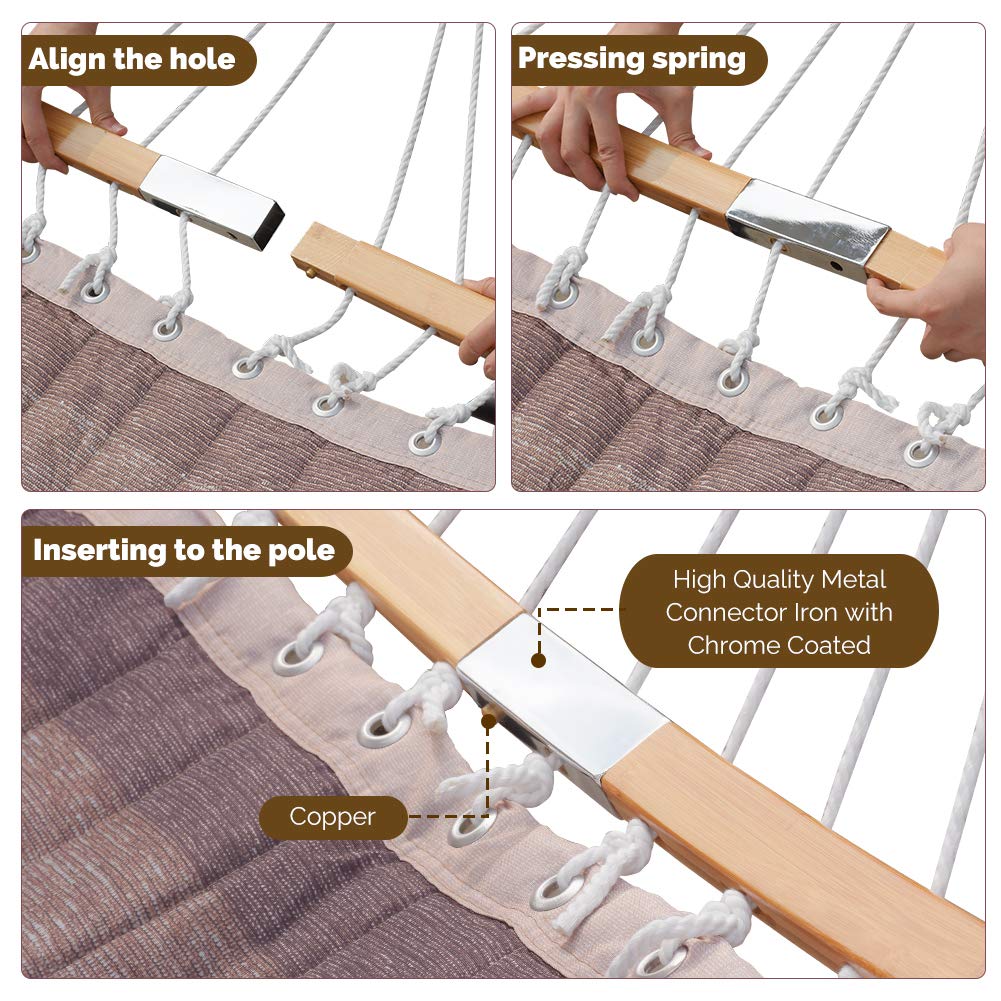 Align the hole

Pressing spring

Inserting to the pole

High Quality Metal Connector Iron with Chrome Coated

Copper