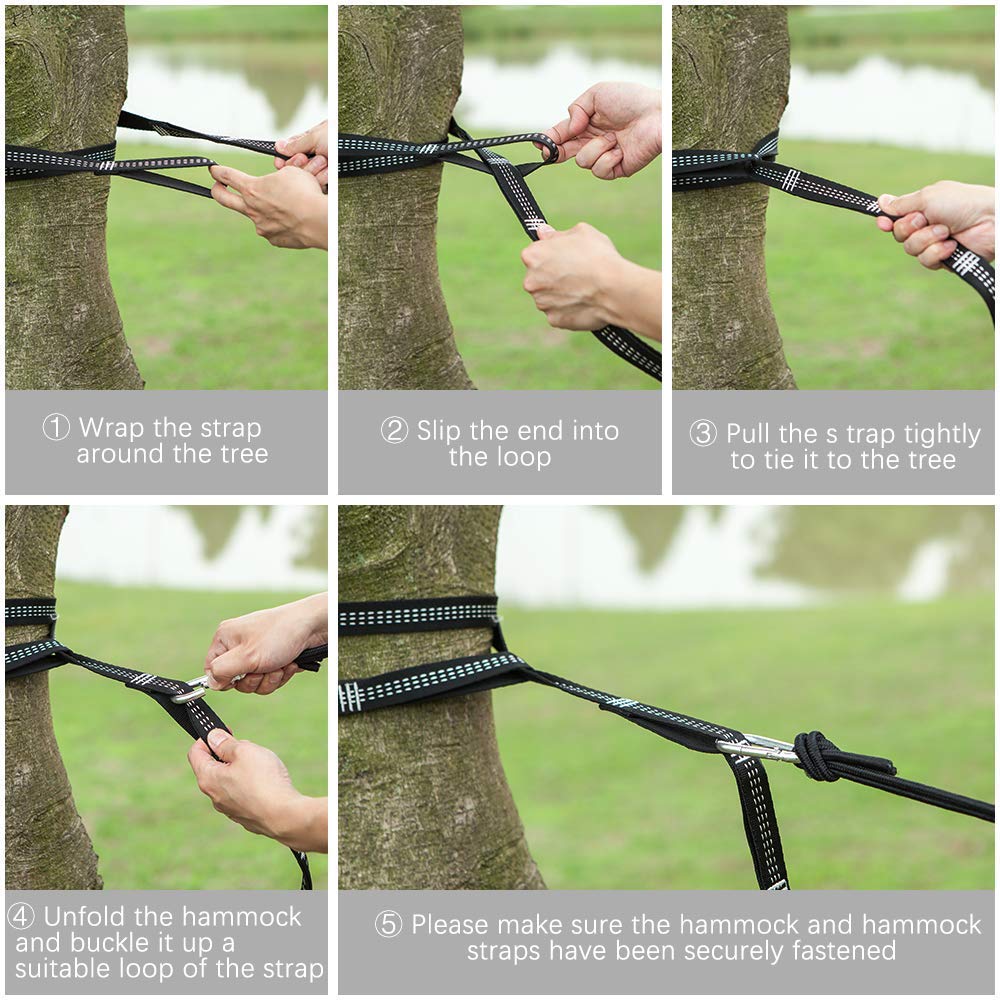 ① Wrap the strap around the tree

② Slip the end into the loop

③ Pull the s trap tightly to tie it to the tree

④ Unfold the hammock and buckle it up a suitable loop of the strap

⑤ Please make sure the hammock and hammock straps have been securely fastened