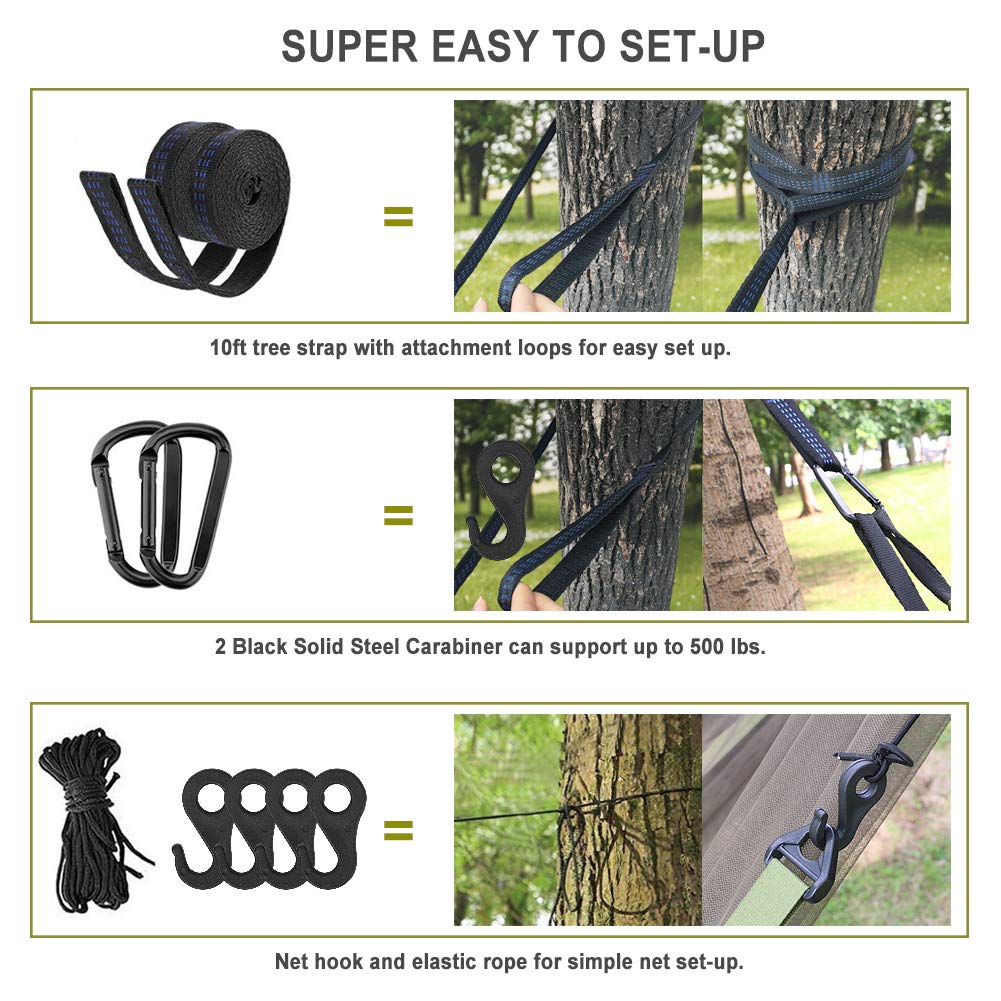 SUPER EASY TO SET-UP

=

10ft tree strap with attachment loops for easy set up.

=

2 Black Solid Steel Carabiner can support up to 500 lbs.

=

Net hook and elastic rope for simple net set-up.