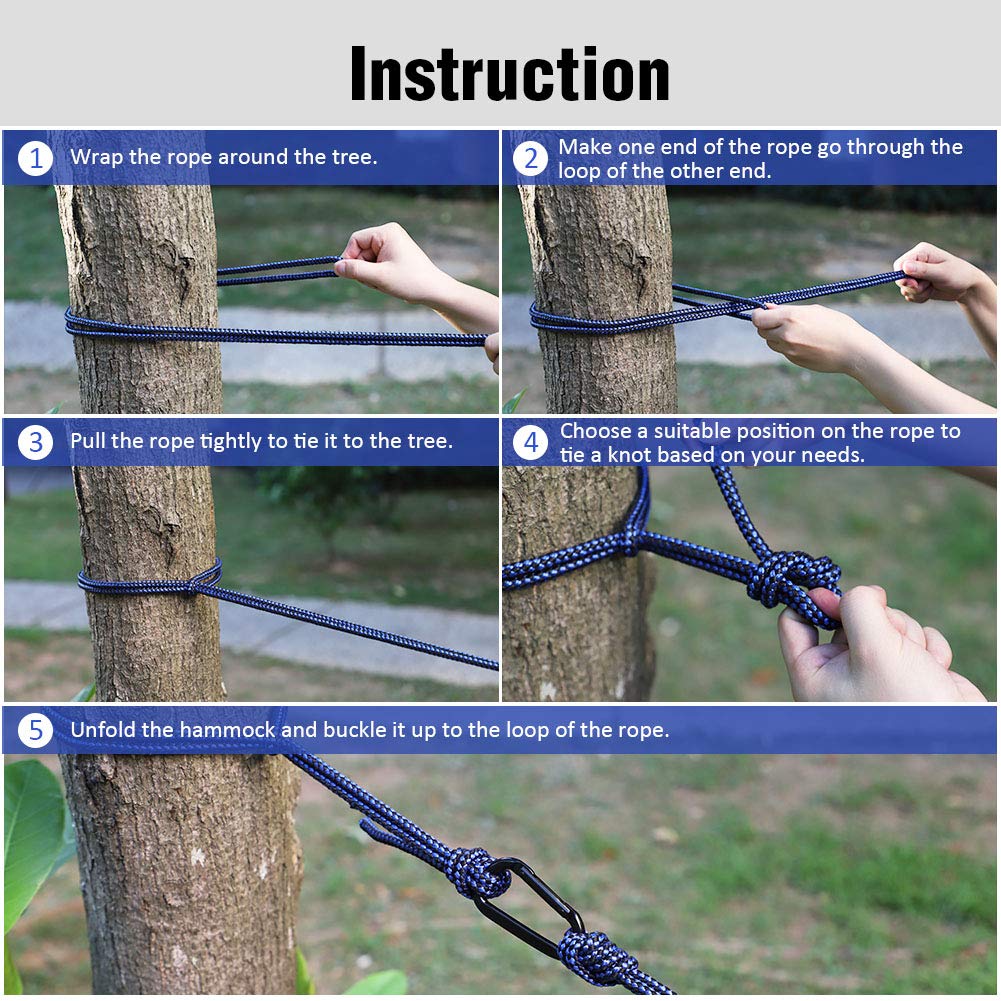 Instruction

1 Wrap the rope around the tree.

2 Make one end of the rope go through the loop of the other end.

3 Pull the rope tightly to tie it to the tree.

4 Choose a suitable position on the rope to tie a knot based on your needs.

5 Unfold the hammock and buckle it up to the loop of the rope.