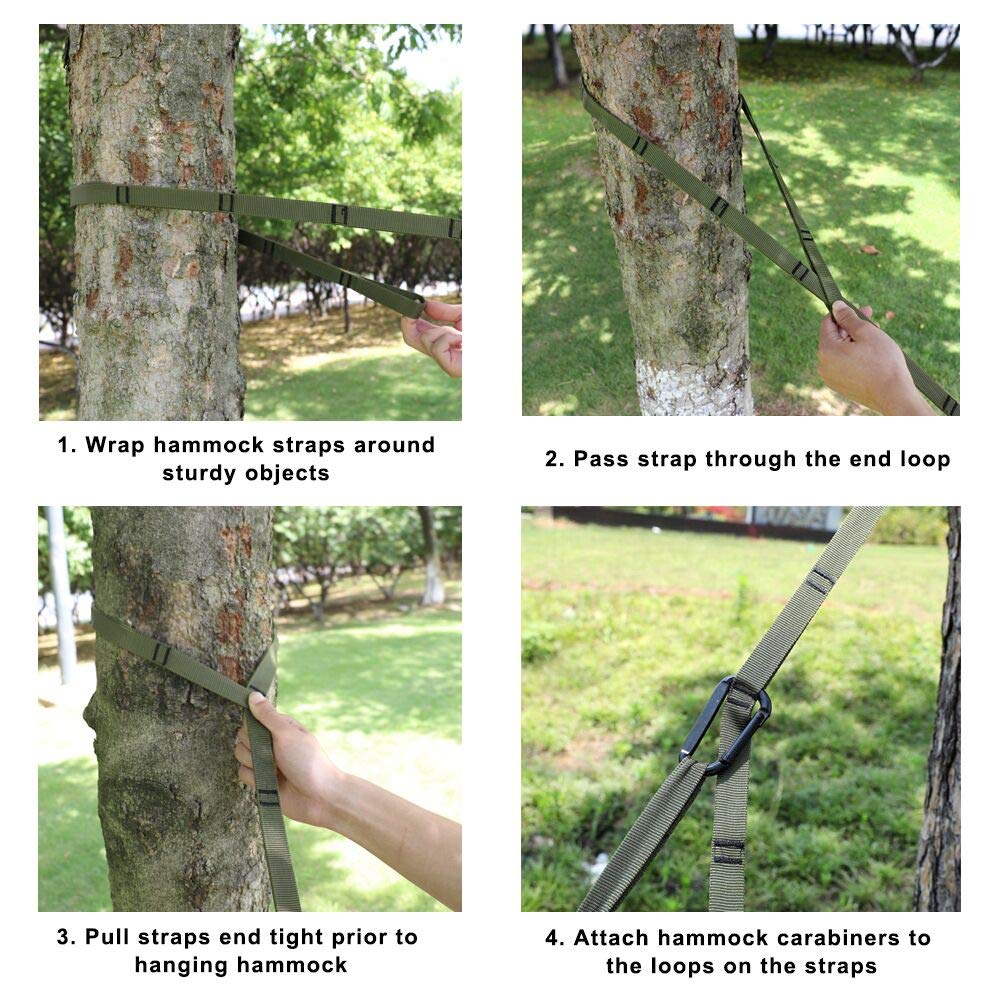 1. Wrap hammock straps around sturdy objects

2. Pass strap through the end loop

3. Pull straps end tight prior to hanging hammock

4. Attach hammock carabiners to the loops on the straps