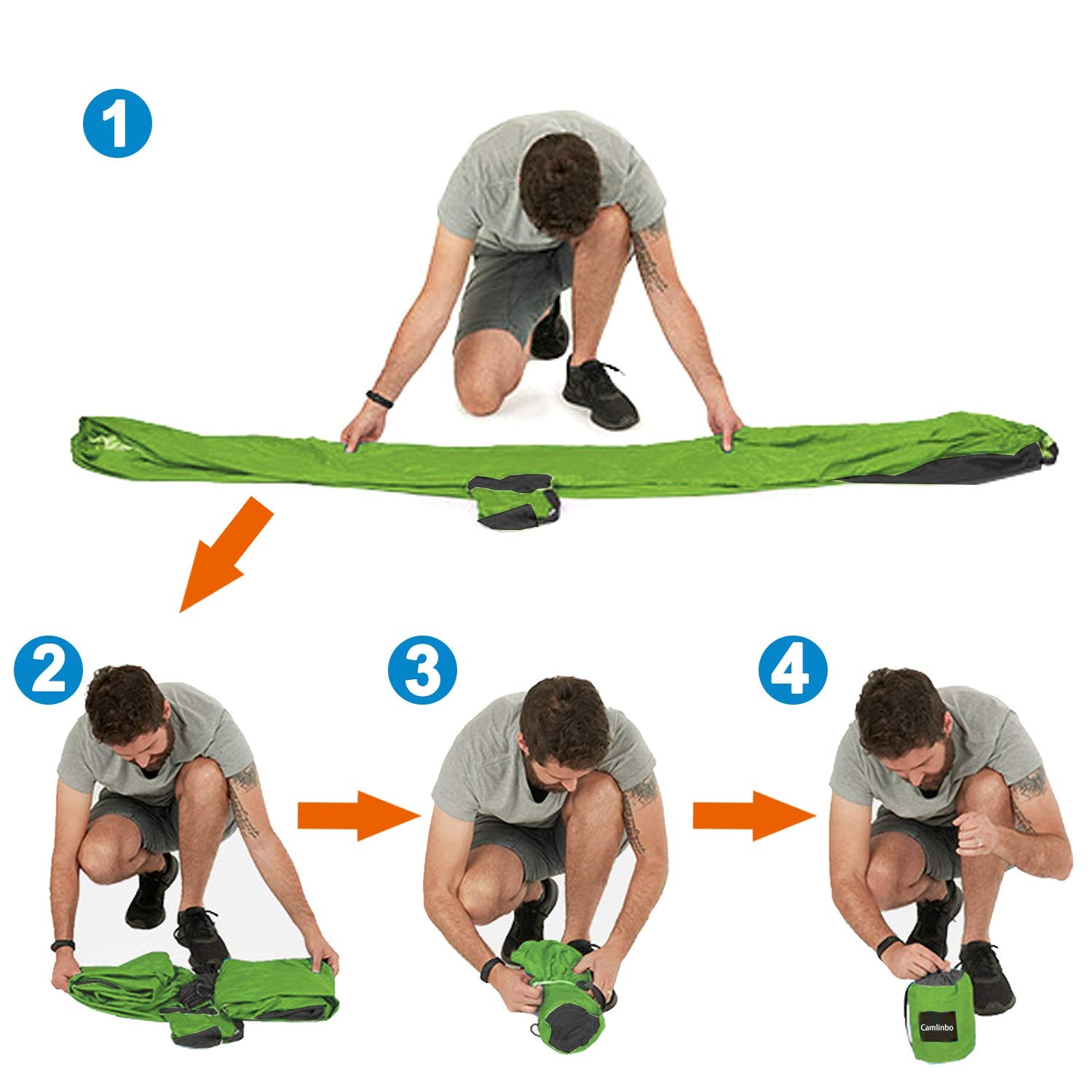 1

2

3

4

Camlinbo