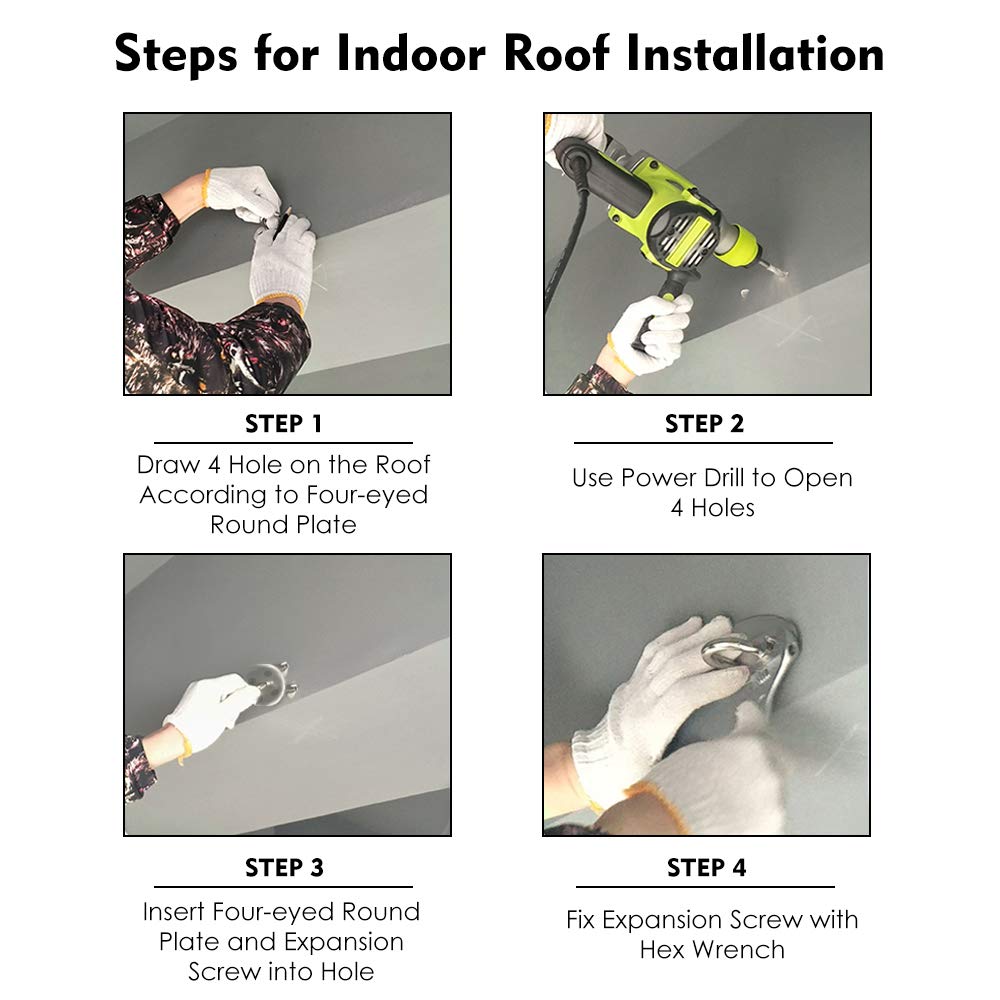 Steps for Indoor Roof Installation

STEP 1

Draw 4 Hole on the Roof According to Four-eyed Round Plate

STEP 2

Use Power Drill to Open 4 Holes

STEP 3

Insert Four-eyed Round Plate and Expansion Screw into Hole

STEP 4

Fix Expansion Screw with Hex Wrench