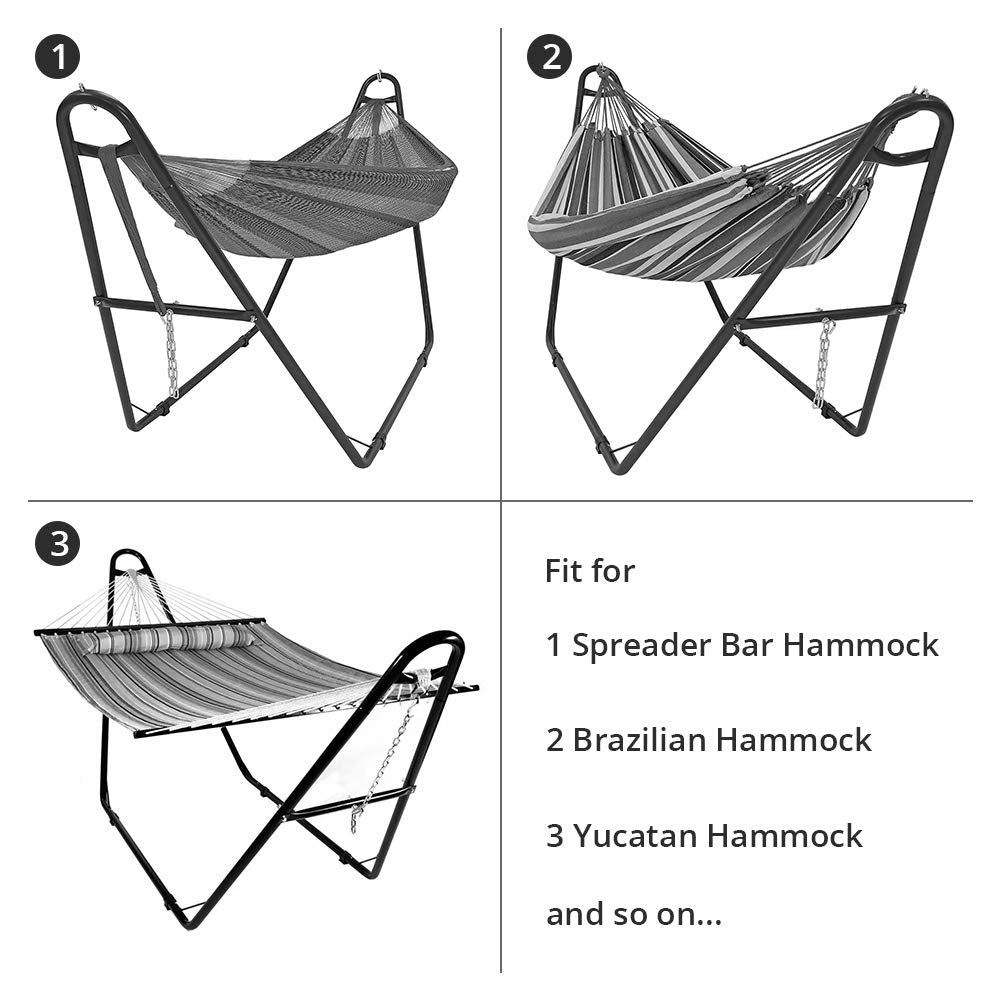 1

2

3

Fit for

1 Spreader Bar Hammock

2 Brazilian Hammock

3 Yucatan Hammock

and so on...