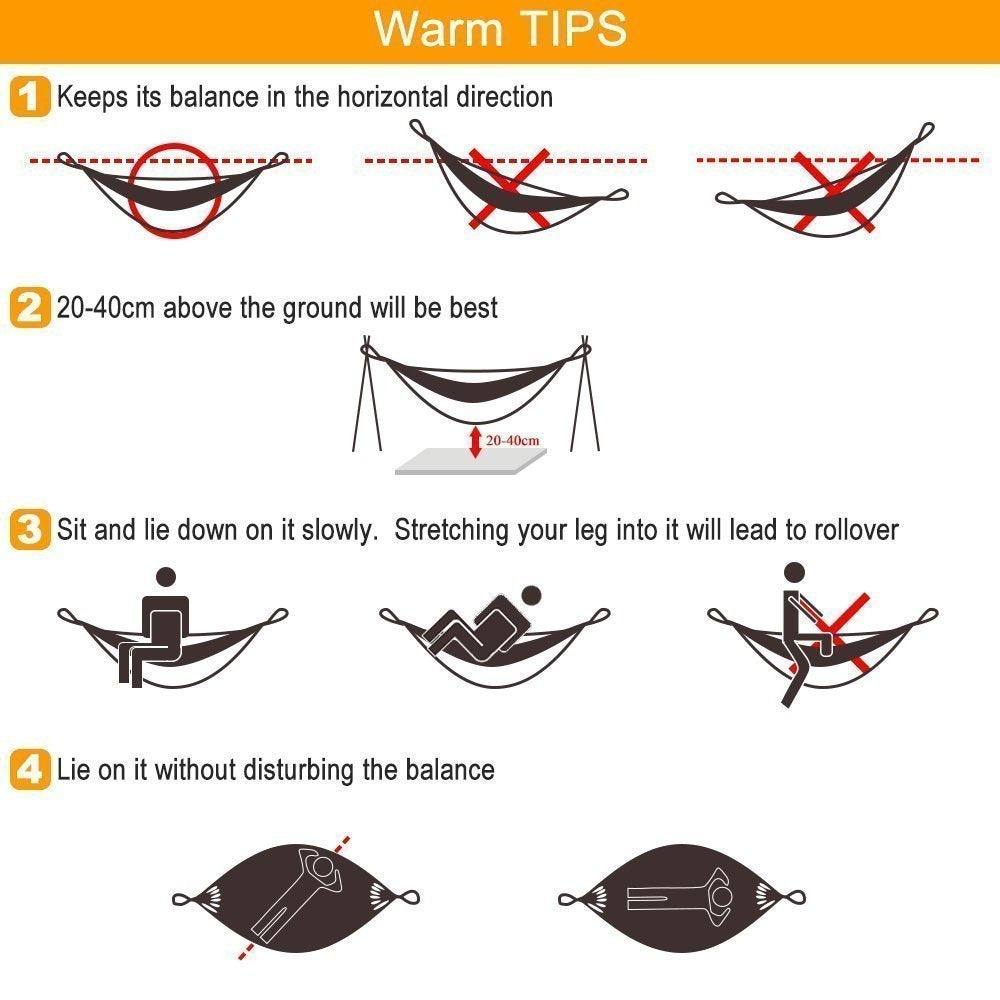 Warm TIPS

1 Keeps its balance in the horizontal direction

2 20-40cm above the ground will be best

20-40cm

3 Sit and lie down on it slowly. Stretching your leg into it will lead to rollover

4 Lie on it without disturbing the balance