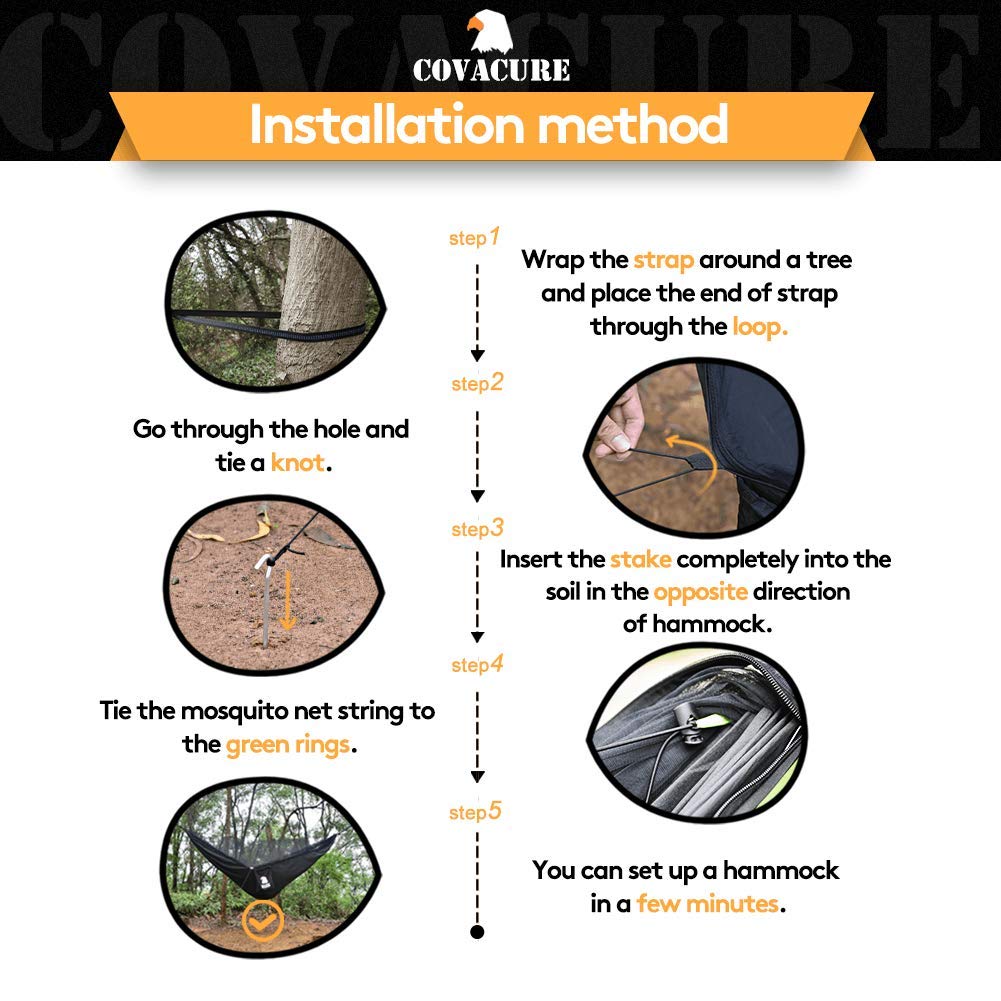 COVACURE

Installation method

step1

Wrap the strap around a tree and place the end of strap through the loop.

step2

Go through the hole and tie a knot.

step3

Insert the stake completely into the soil in the opposite direction of hammock.

step4

Tie the mosquito net string to the green rings.

step5

You can set up a hammock in a few minutes.