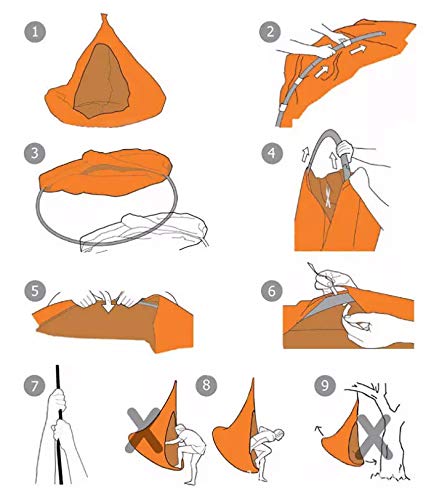 1
2
3
4
5
6
7
8
9